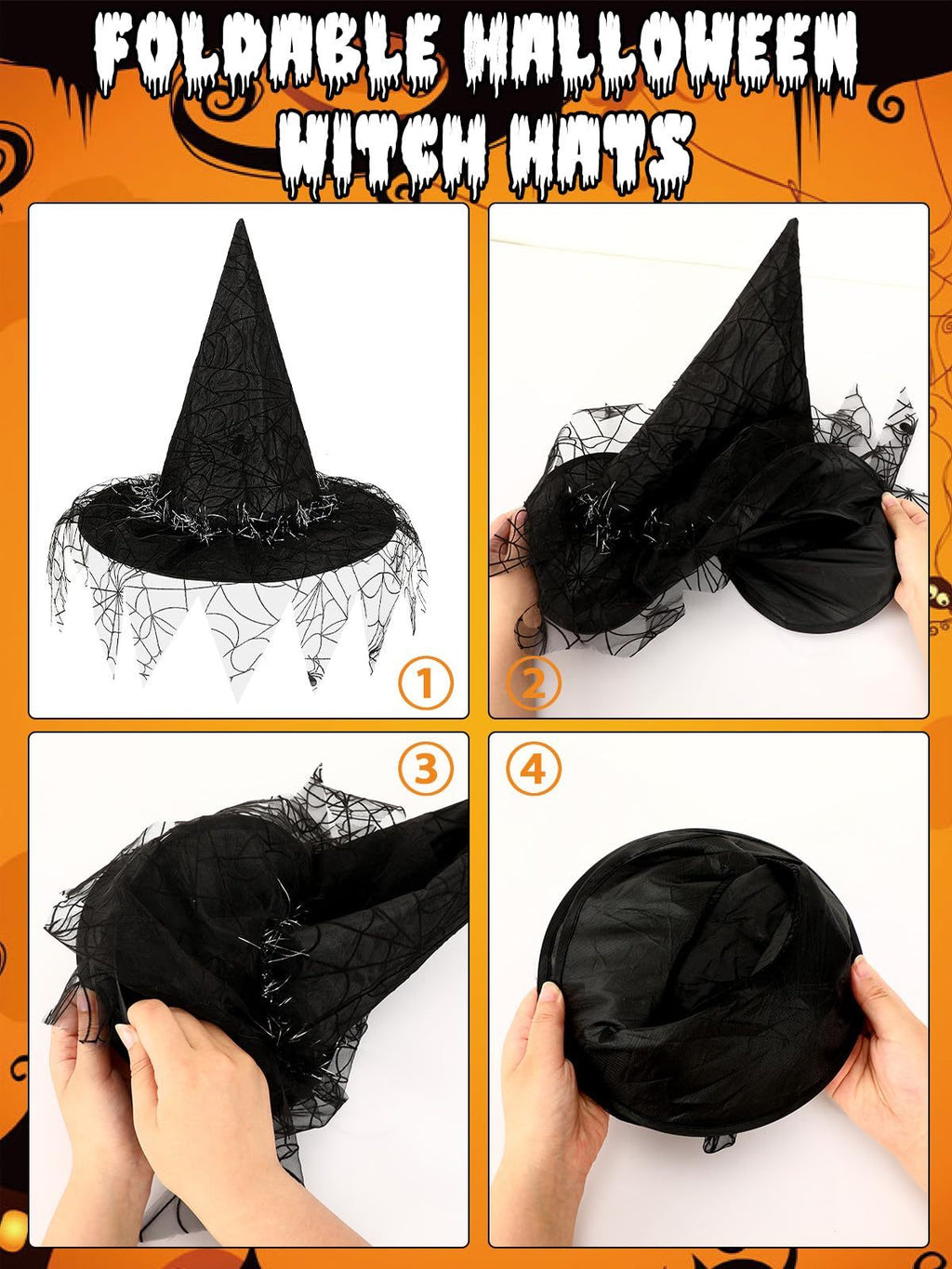 FOLDABLE HALLOWEEN WITCH HATS

1

2

3

4